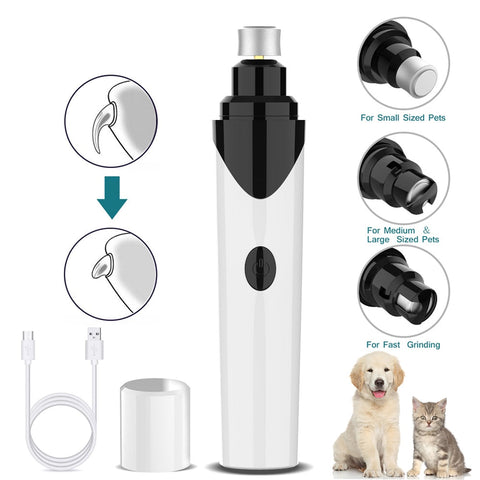 For Small Sized Pets

For Medium & Large Sized Pets

For Fast Grinding